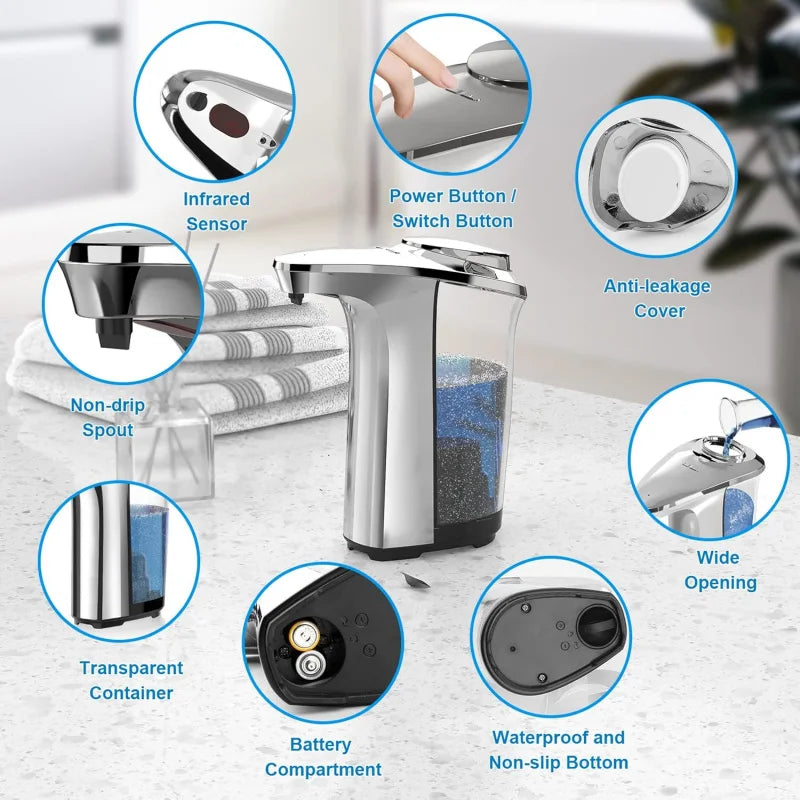 Infrared Sensor

Power Button / Switch Button

Anti-leakage Cover

Non-drip Spout

Wide Opening

Transparent Container

Battery Compartment

Waterproof and Non-slip Bottom